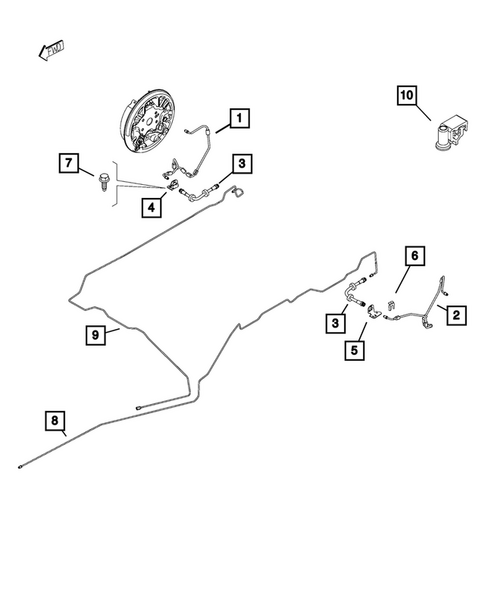 FWD

10

1

7

3

4

6

2

3

5

9

8