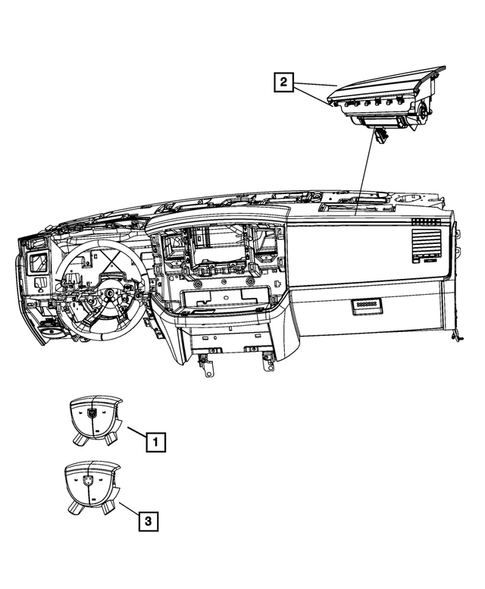 2

1

3