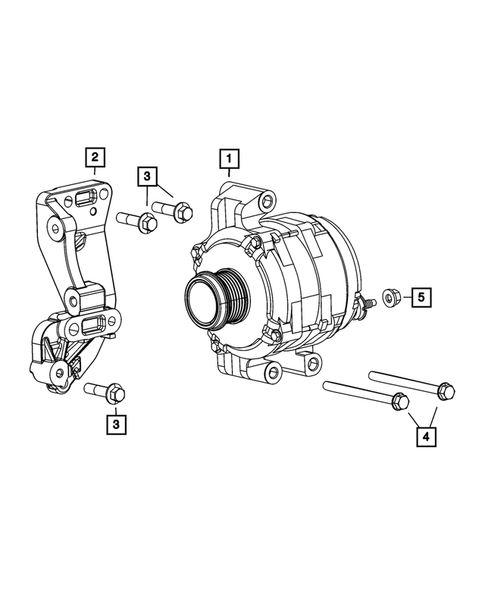 2
3
1
5
3
4