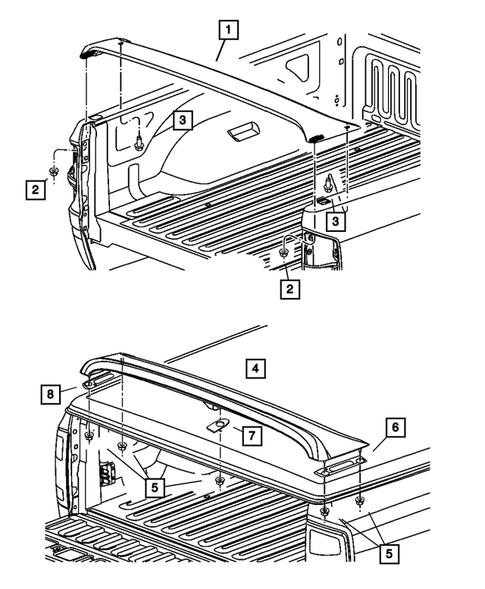 1
3
2
3
2
4
8
7
6
5
5