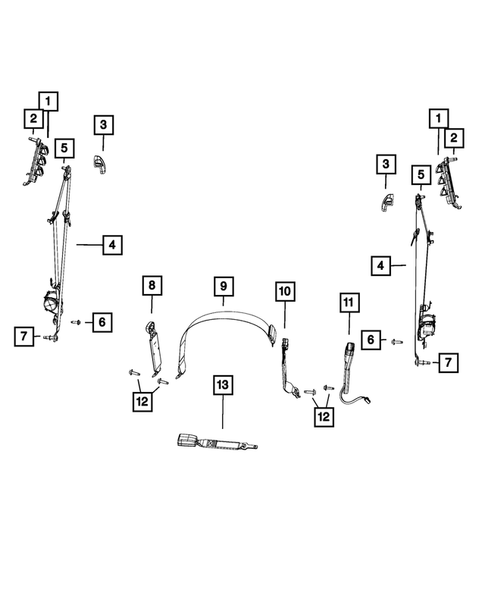 1
2
3
5
4
6
7
8
9
10
11
12
13
12
1
2
3
5
4
6
7