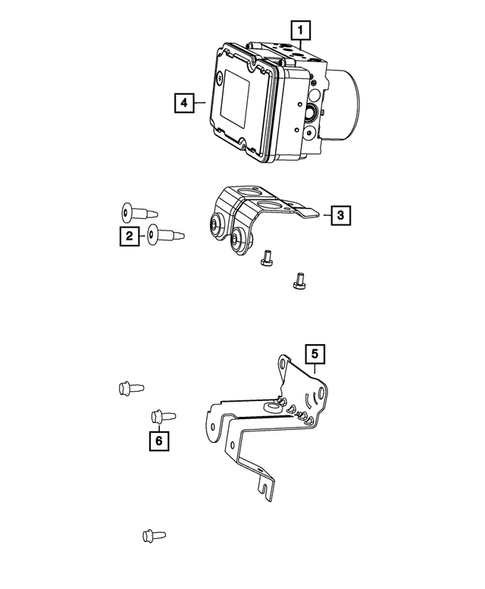 1
4
3
2
5
6