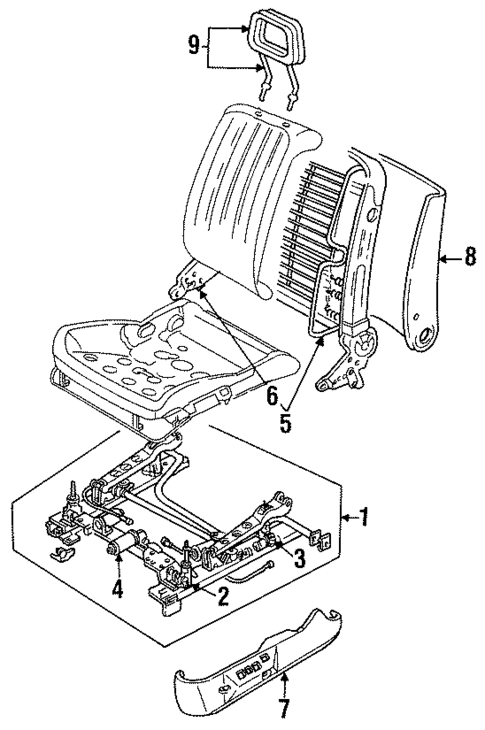 9
8
6
5
1
3
4
2
7