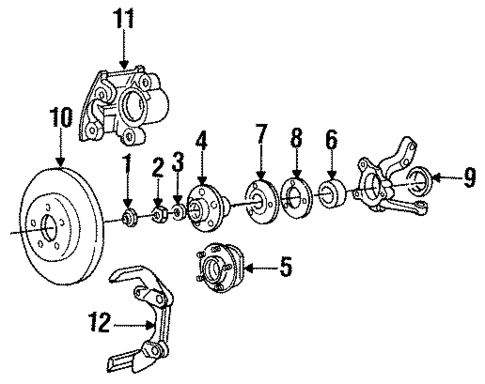 11
10
1
2
3
4
7
8
6
9
5
12