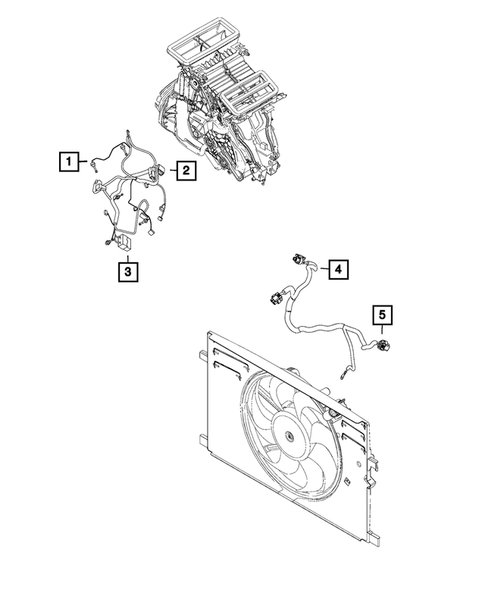 1
2
3
4
5