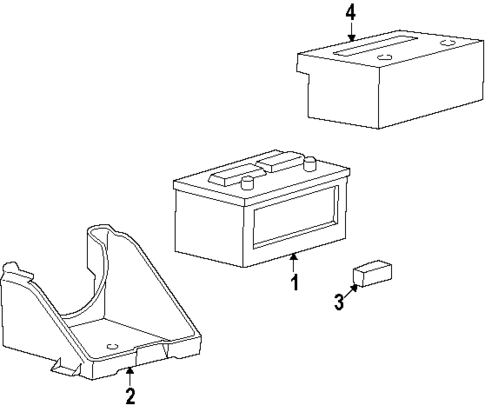 4
1
3
2