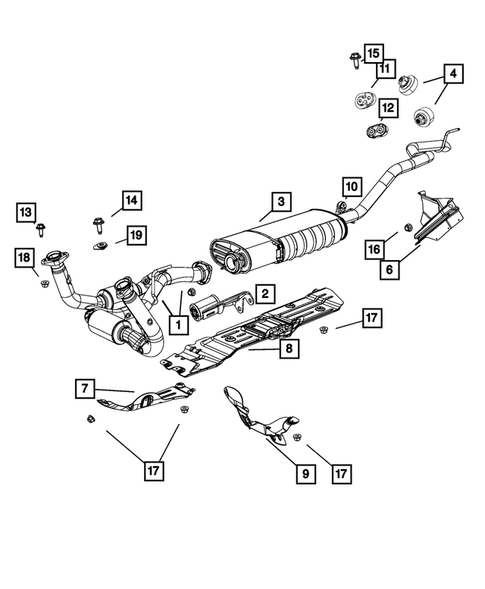 15
11
4
12
10
3
14
13
19
18
16
6
2
1
17
8
7
17
9
17