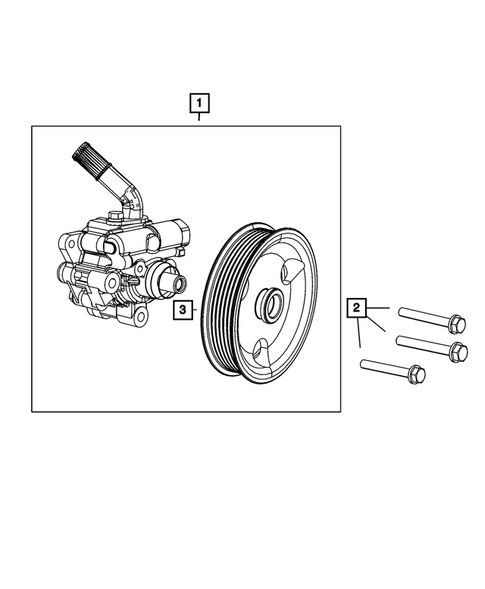 1
3
2