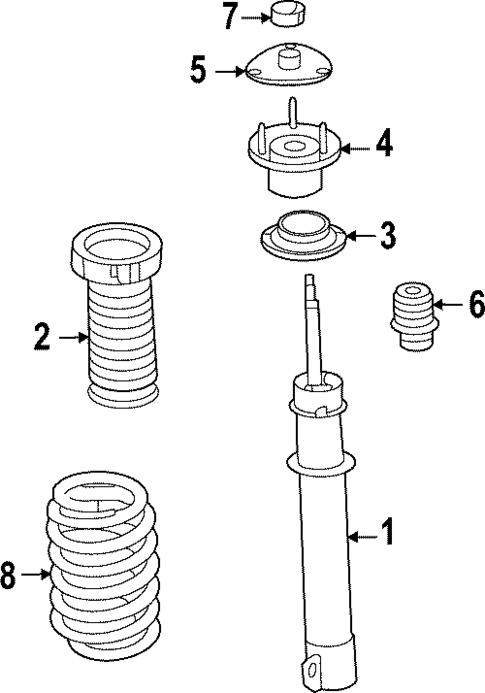 7
5
4
3
2
6
1
8