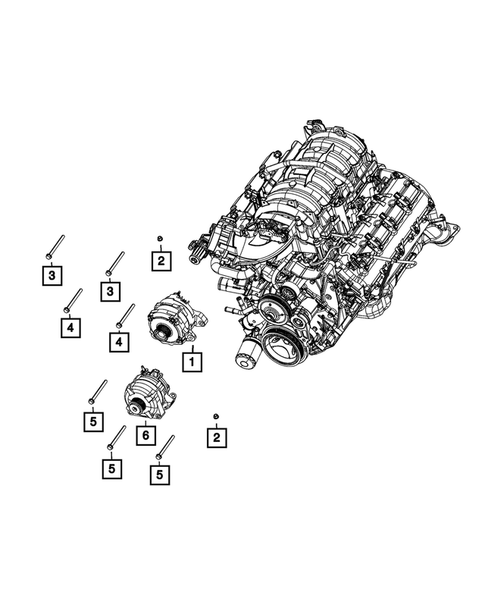 3
2
3
4
4
1
5
6
2
5
5