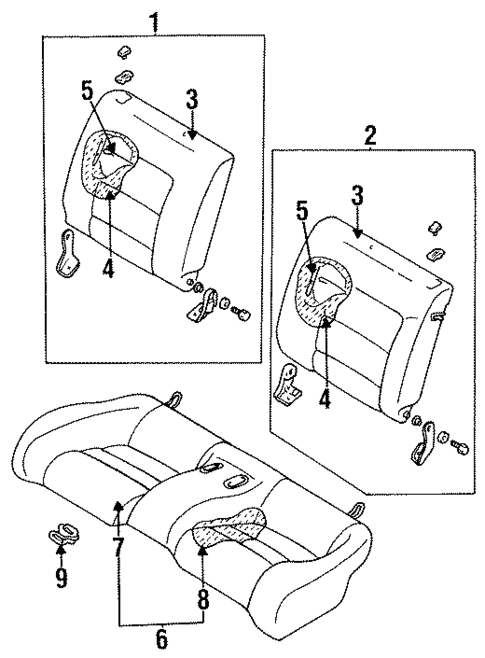 1
5
3
4
2
3
5
4
7
9
8
6