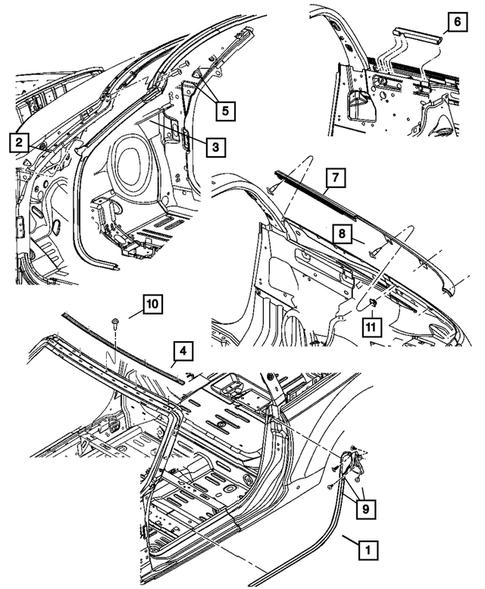 6
5
2
3
7
8
11
10
4
9
1