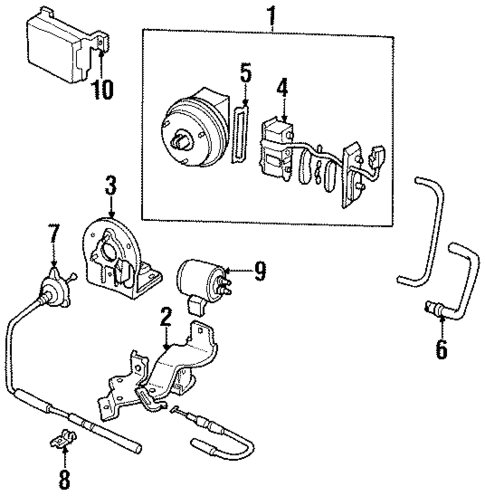 1
10
5
4
3
7
9
2
6
8