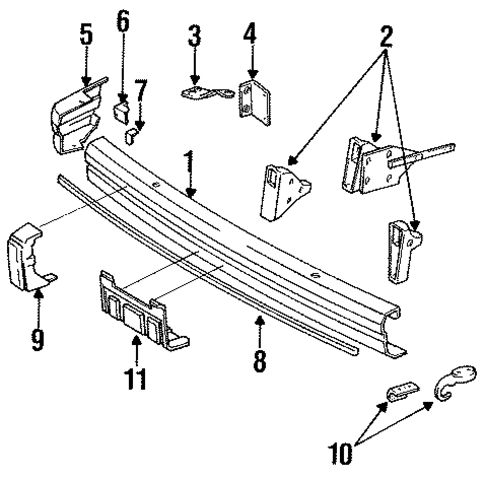 5
6
3
4
2
7
1
9
11
8
10