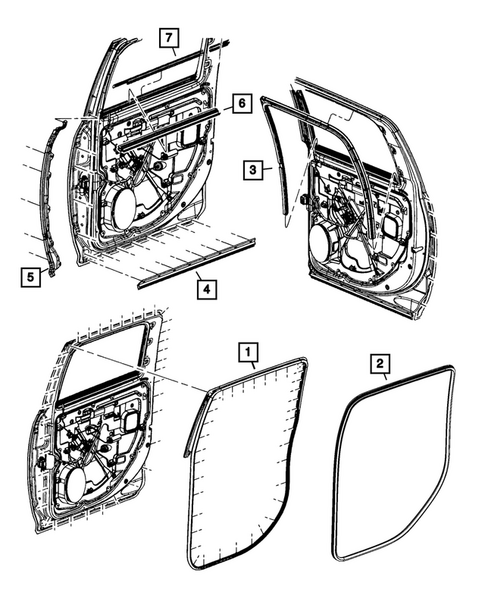 7
6
3
5
4
1
2