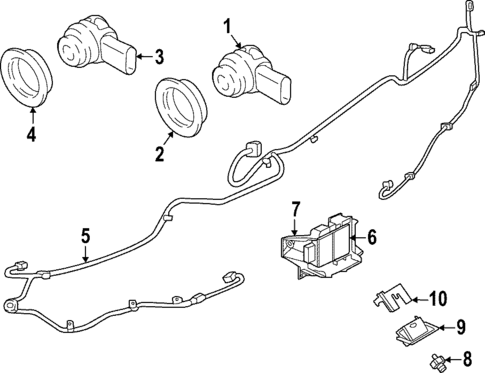 1
3
4
2
5
7
6
10
9
8