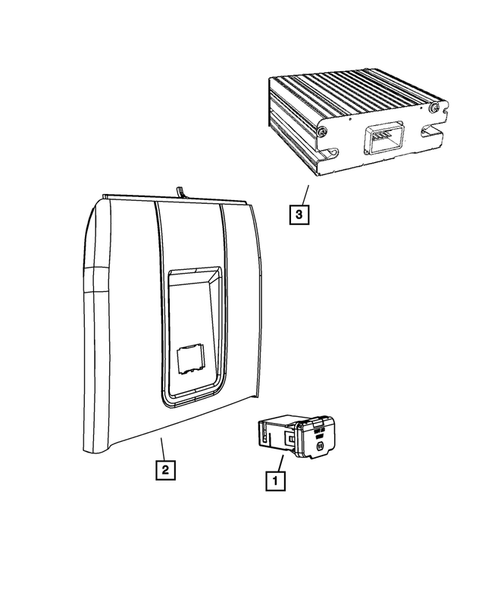 3

2

1