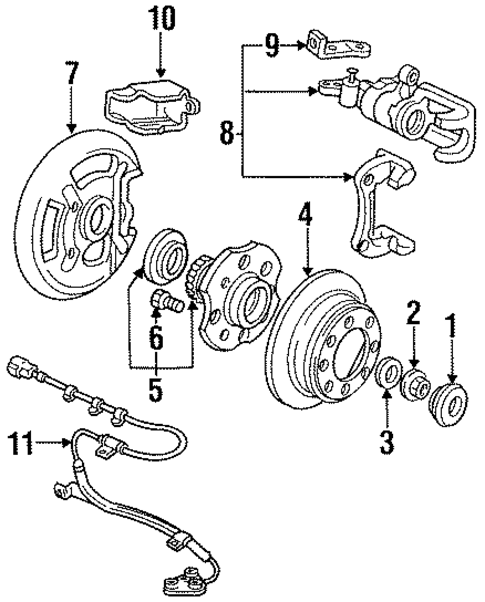 10
9
7
8
4
2
1
6
5
3
11