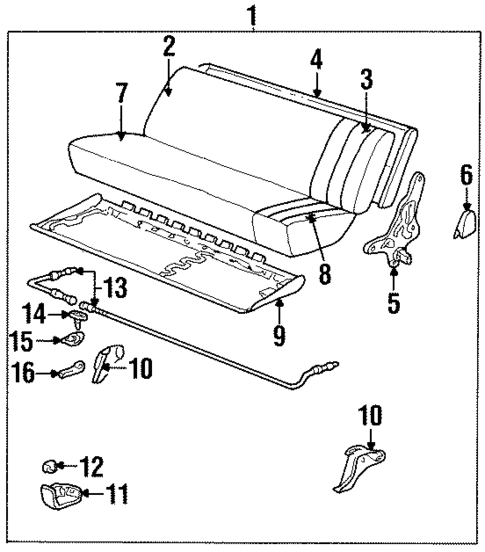 1
2
4
3
7
6
8
5
13
14
9
15
16
10
10
12
11