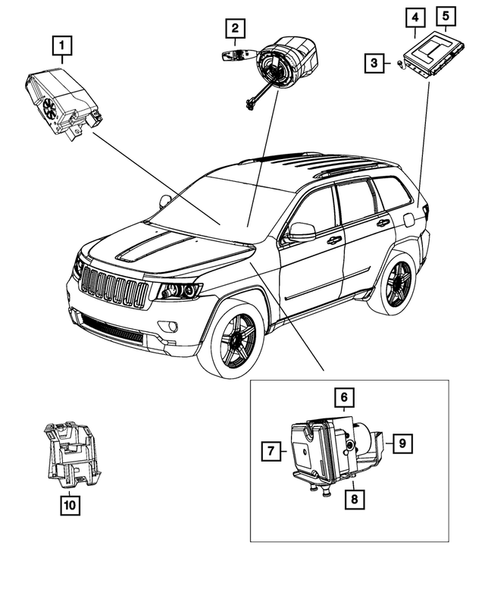 1
2
4
5
3
6
7
9
8
10