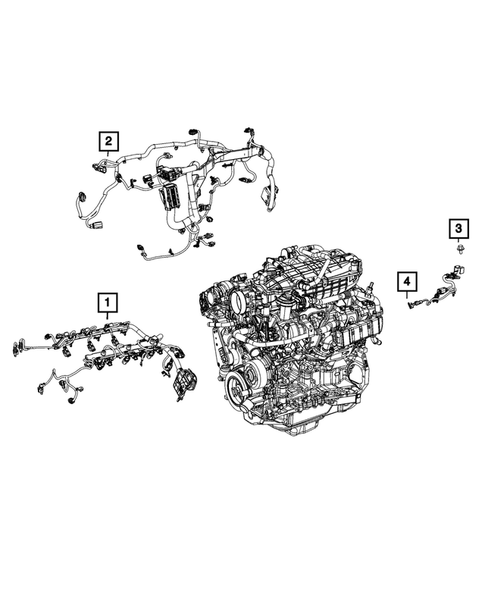 2

3

4

1