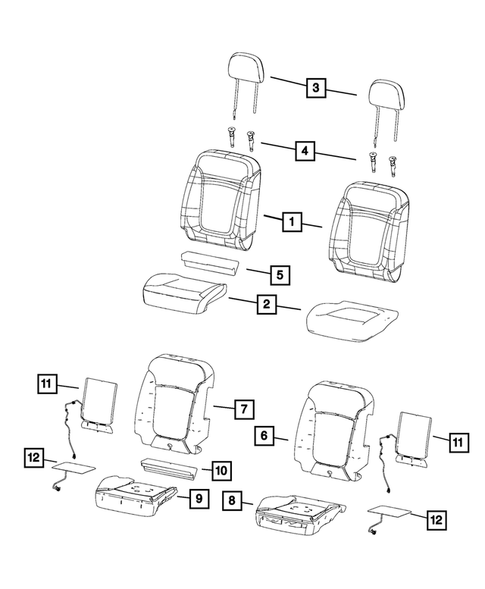 3
4
1
5
2
11
7
6
11
12
10
9
8
12