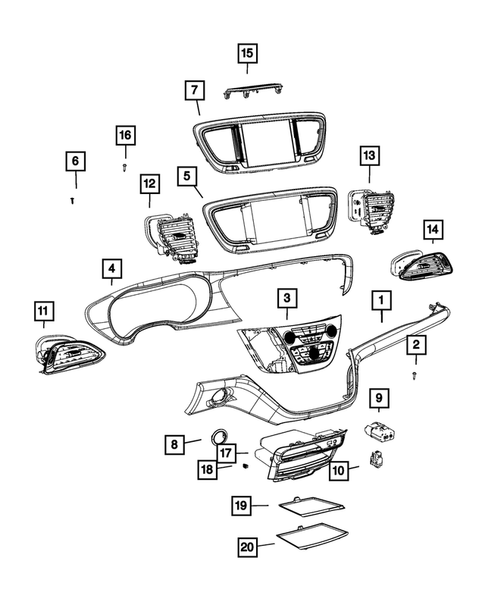 15
7
16
6
13
12
5
14
4
3
1
11
2
9
8
17
18
10
19
20