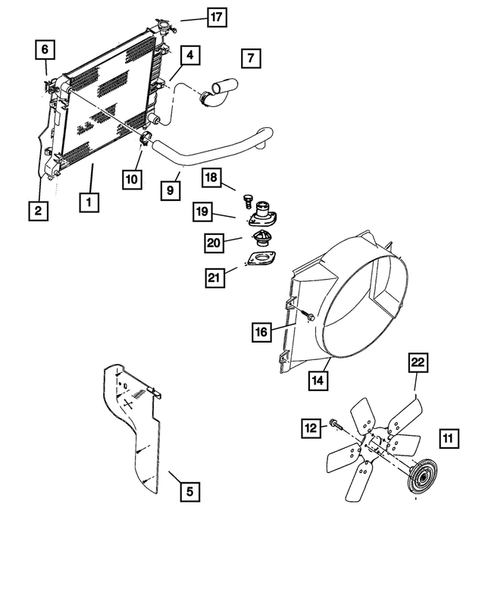 17
6
4
7
10
9
1
2
18
19
20
21
16
14
22
12
11
5