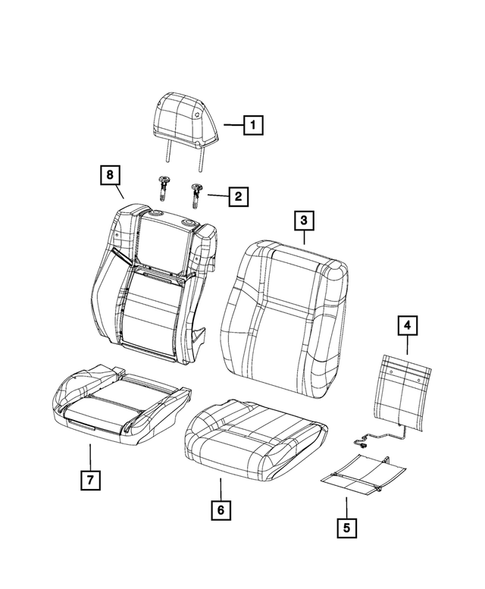 1
8
2
3
4
7
6
5