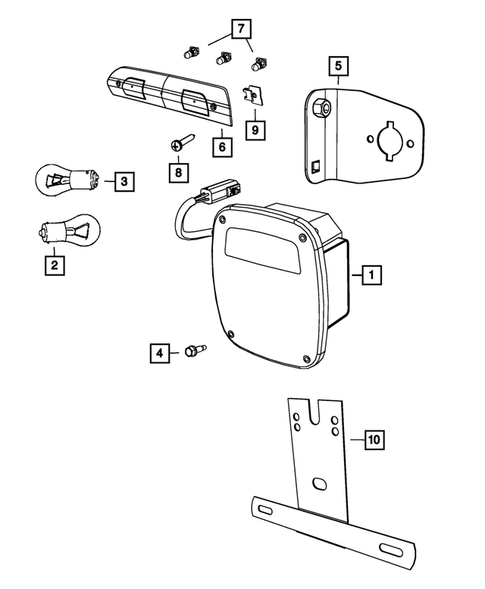 7
5
9
6
8
3
2
1
4
10