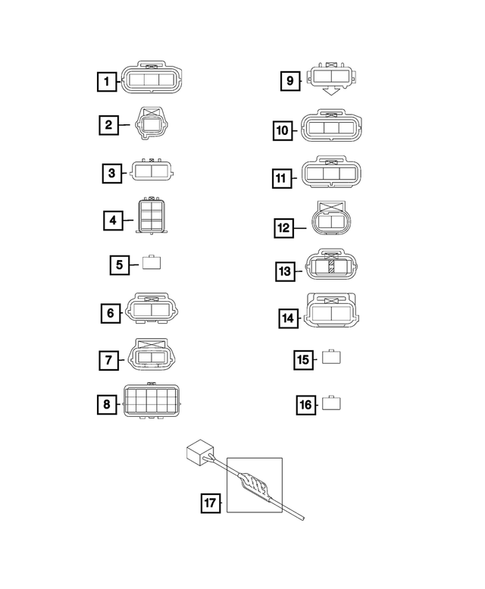 1
2
3
4
5
6
7
8
9
10
11
12
13
14
15
16
17