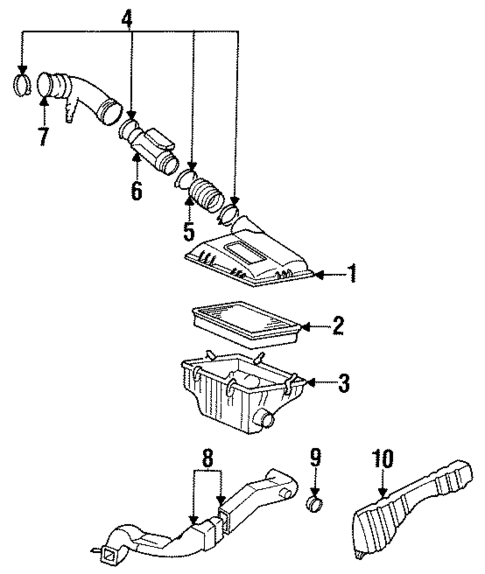 4
7
6
5
1
2
3
8
9
10