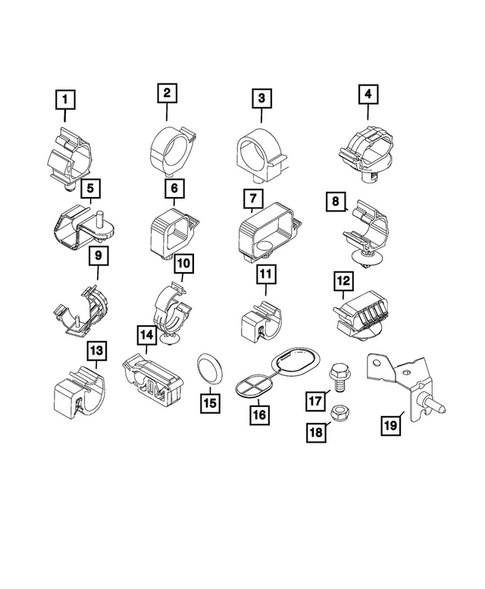 1
2
3
4
5
6
7
8
9
10
11
12
13
14
15
16
17
18
19