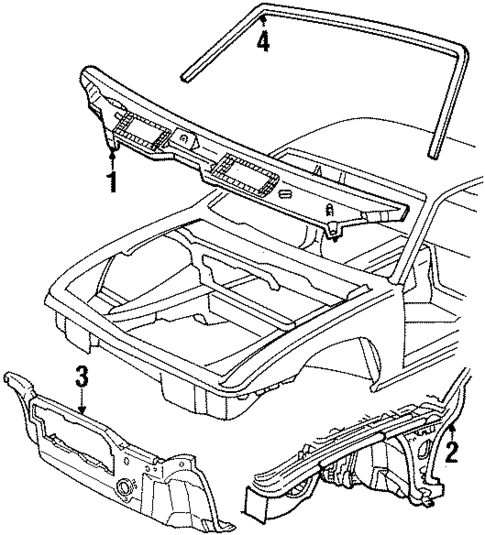 4
1
3
2