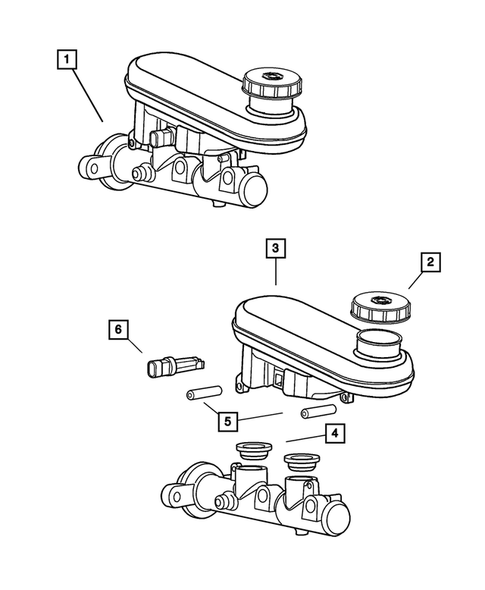 1
3
2
6
5
4