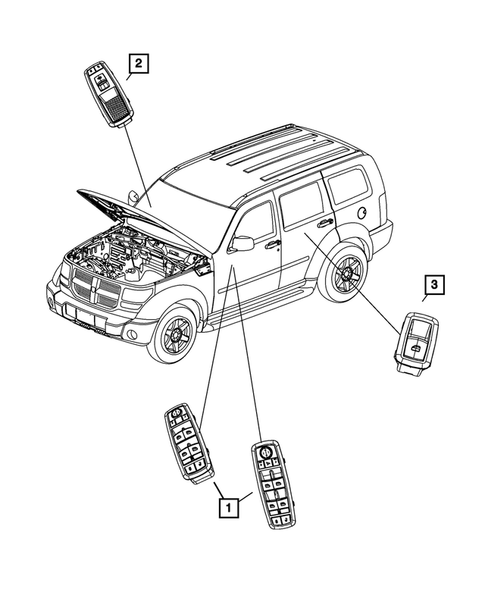 2

3

1