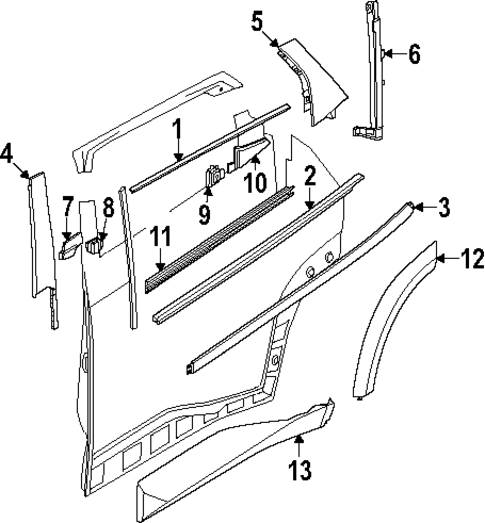 5
6
1
4
10
2
7
8
9
3
11
12
13