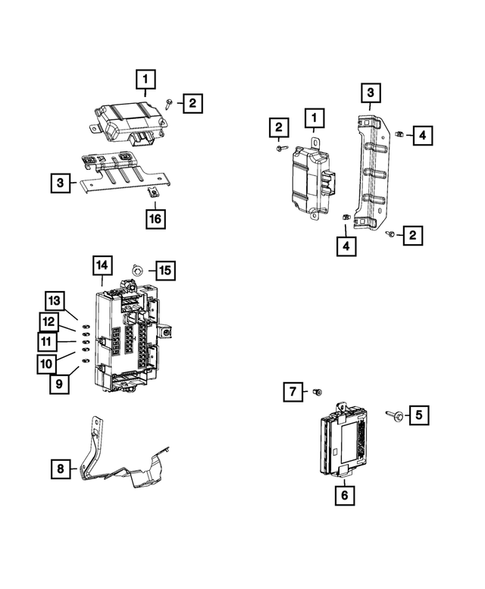 1
2
3
16
2
1
3
4
4
2
14
15
13
12
11
10
9
8
7
5
6