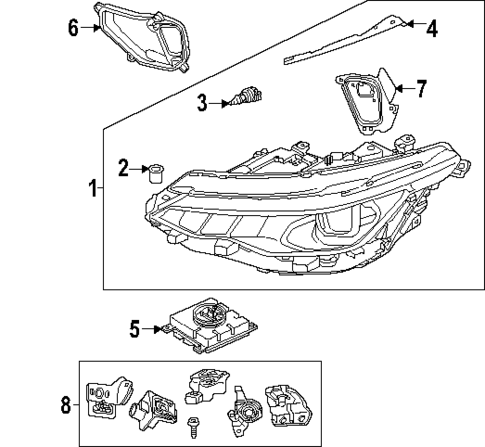 6
4
3
7
2
1
5
8