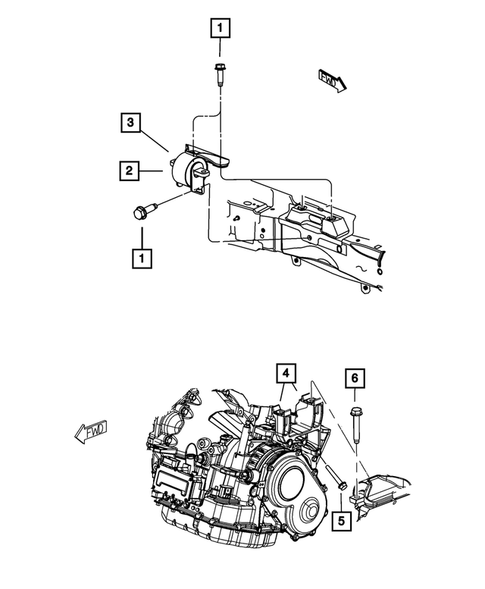 1

FWD

3

2

1

4

6

FWD

5