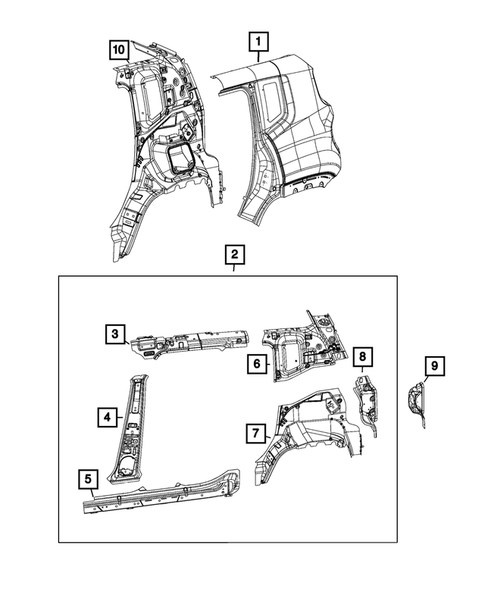 10
1
2
3
6
8
9
4
7
5