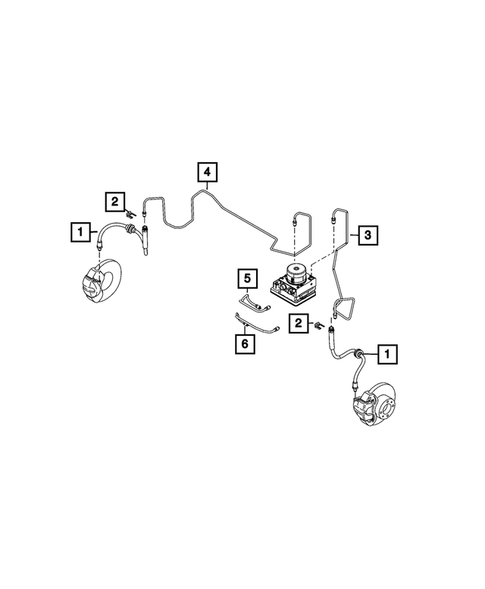 4
2
1
3
5
2
6
1