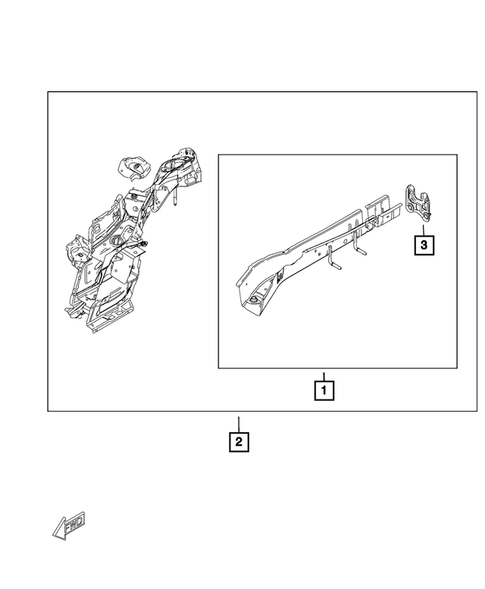 3

1

2

FWD