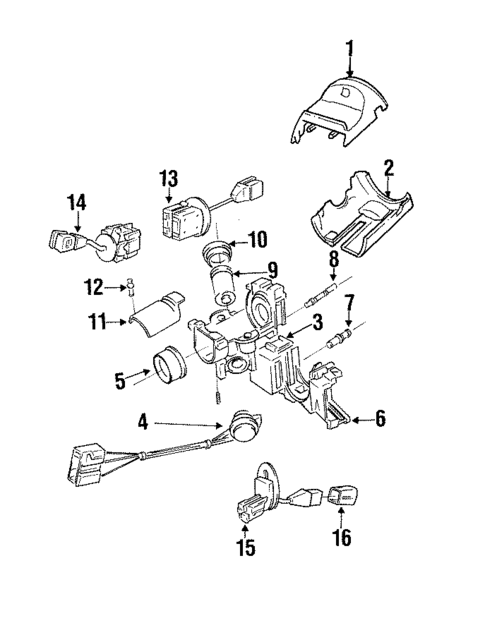 1
2
13
14
10
9
8
12
7
11
3
5
6
4
15
16