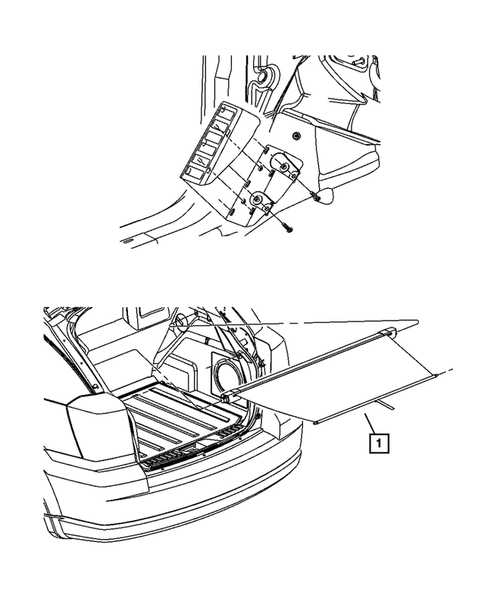 1