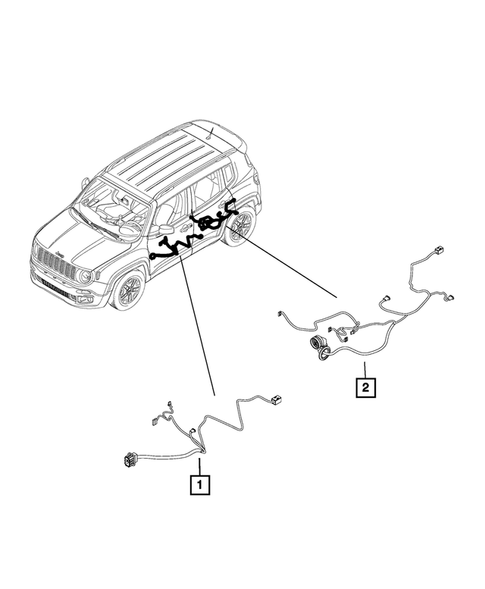 2

1