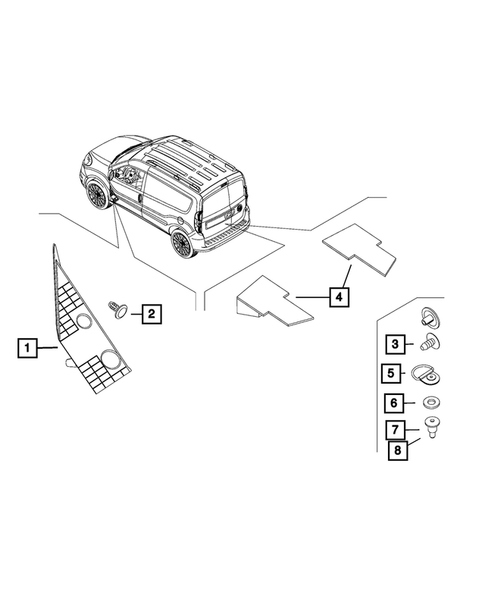 1
2
4
3
5
6
7
8