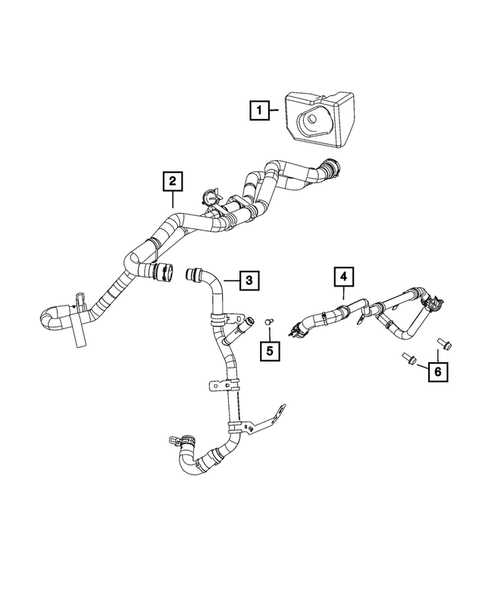 1
2
3
4
5
6