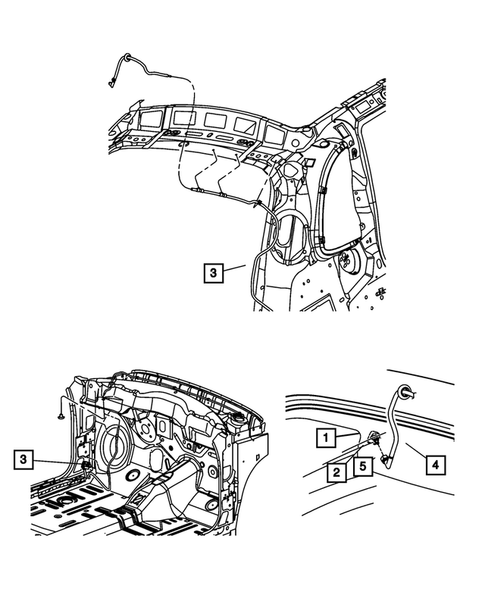 3

3

1

2

5

4