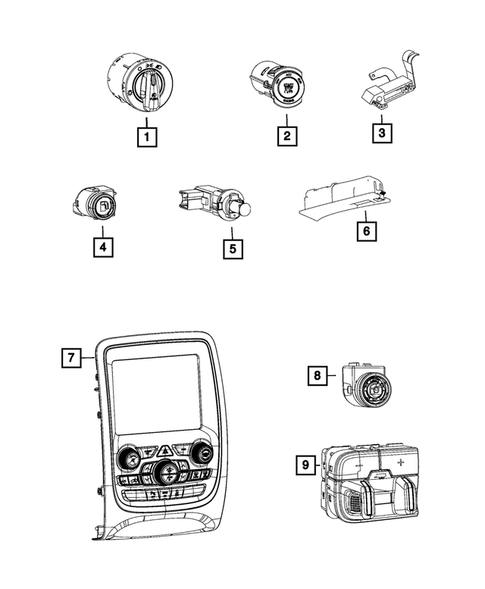 1
2
3
4
5
6
7
8
9